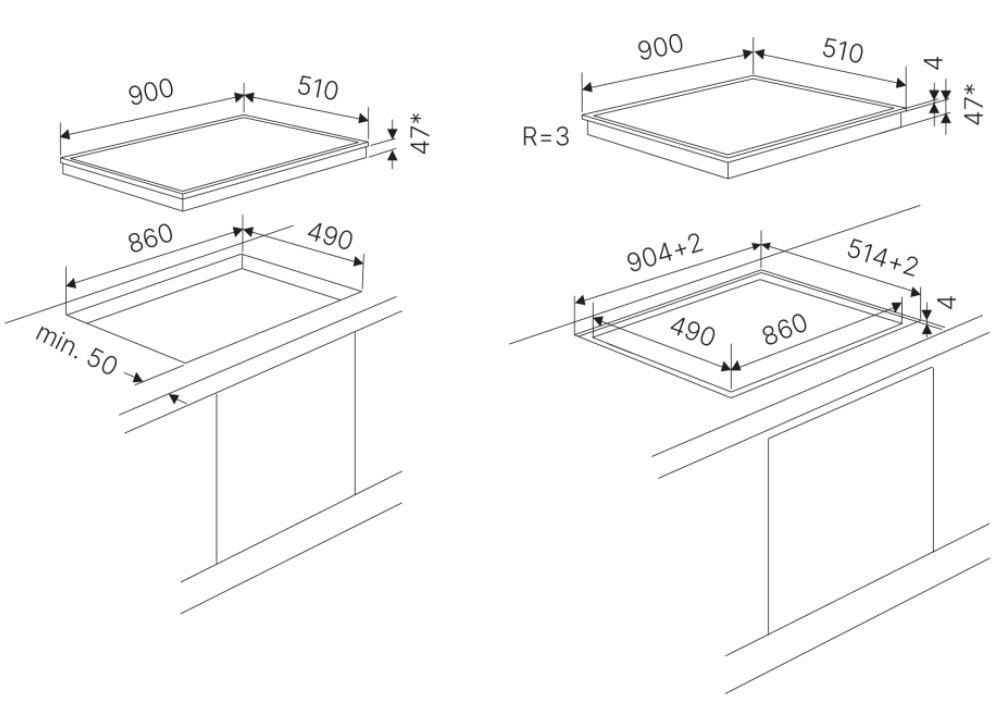 900
510
47*
860
490
min. 50

900
510
4
47*
R=3
904+2
514+2
4
490
860