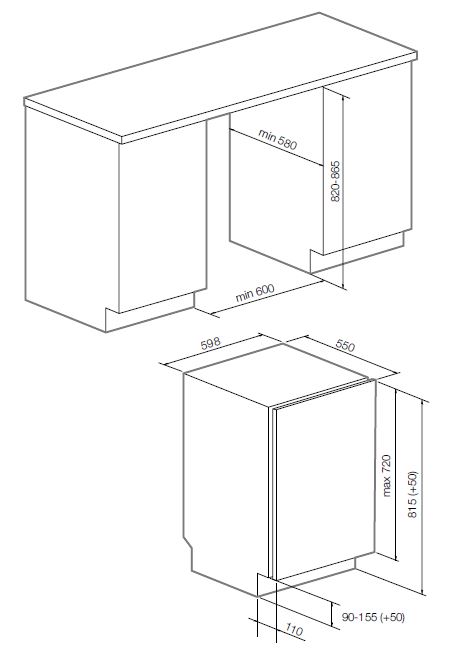 min 580
820-865
min 600
598
550
max 720
815 (+50)
90-155 (+50)
110