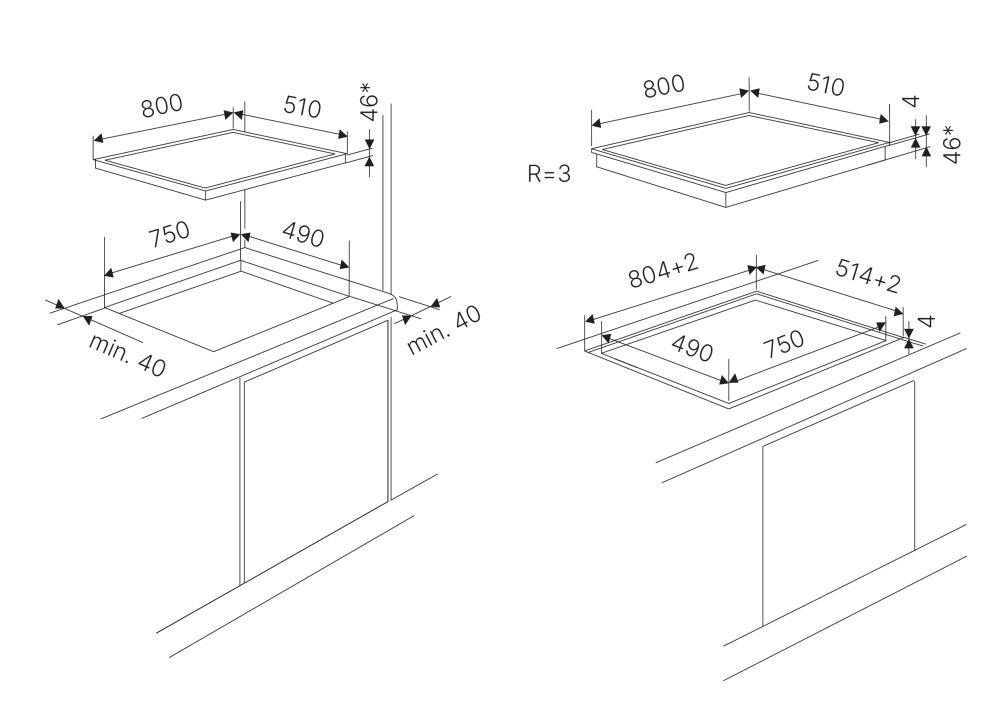 800
510
46*
750
490
min. 40
min. 40

800
510
4
46*
R=3
804+2
514+2
4
490
750