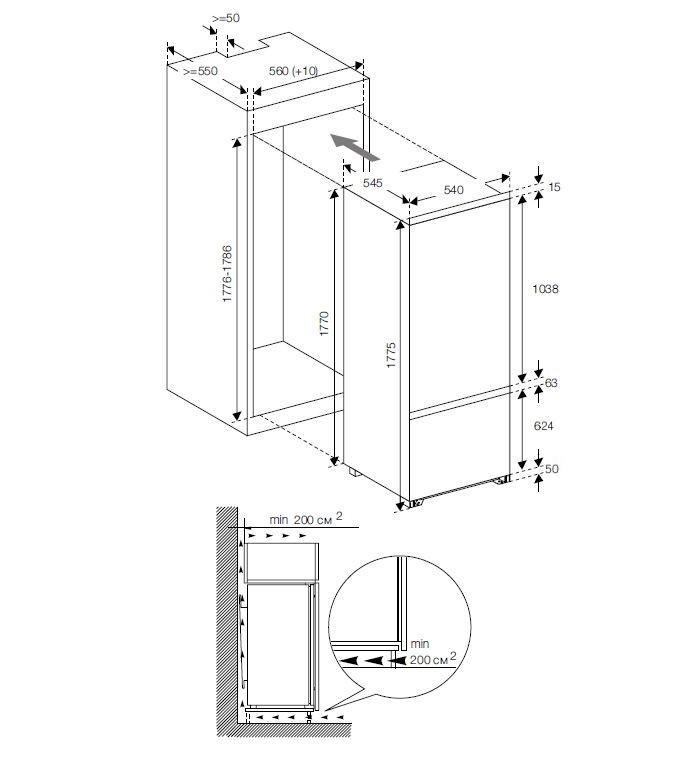 >=50

>=550

560 (+10)

545

540

15

1776-1786

1770

1775

1038

63

624

50

min 200 см $^2$

min
200 см $^2$