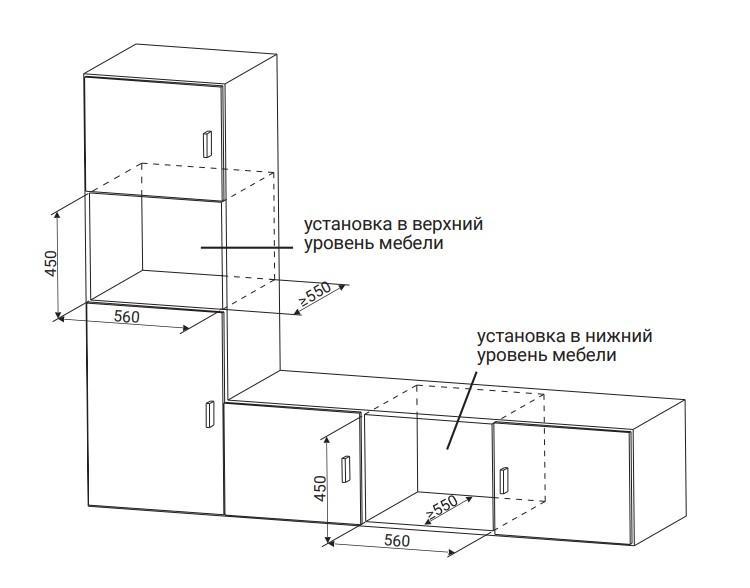 установка в верхний уровень мебели

450

≥550

560

установка в нижний уровень мебели

450

≥550

560