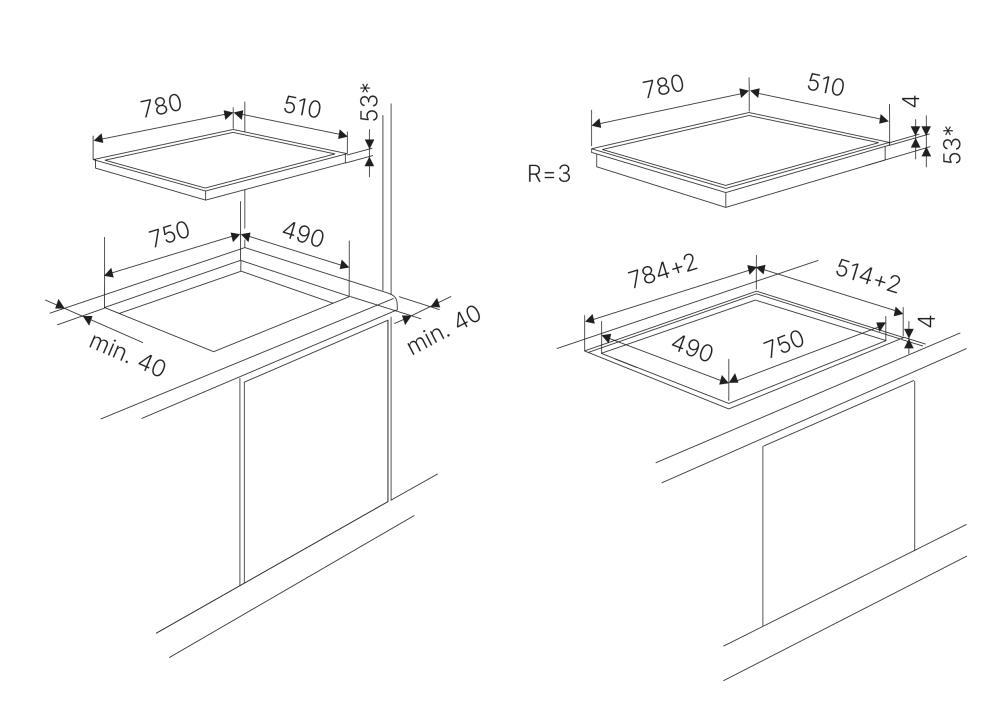 780
510
53*
750
490
min. 40
min. 40

780
510
4
53*
R=3
784+2
514+2
4
490
750