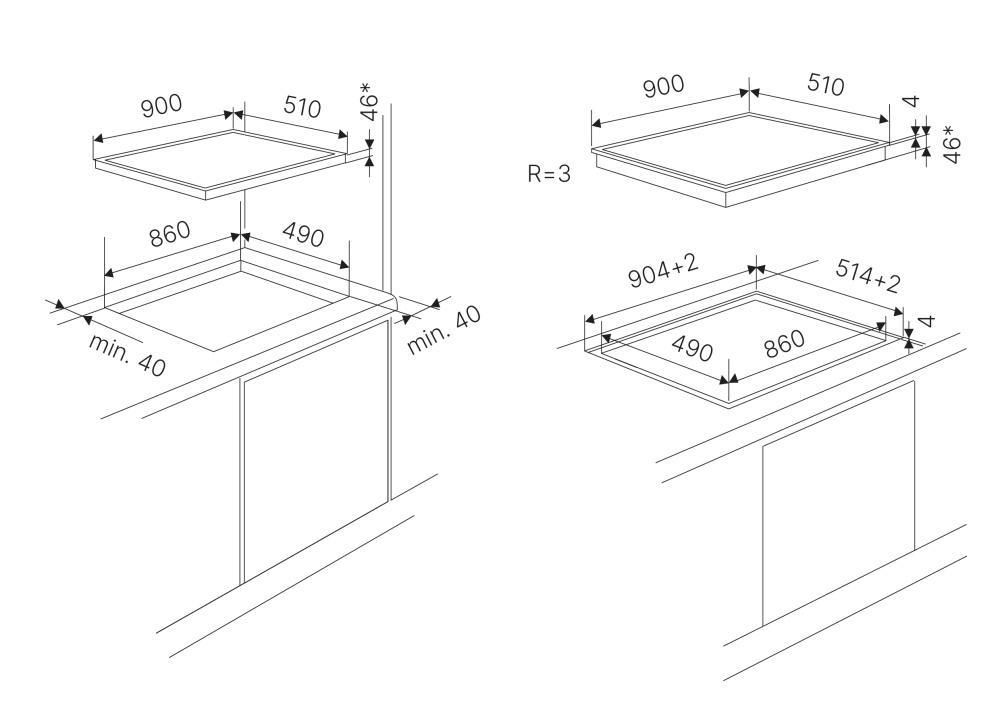 900
510
46*
860
490
min. 40
min. 40

900
510
4
46*
R=3
904+2
514+2
4
490
860