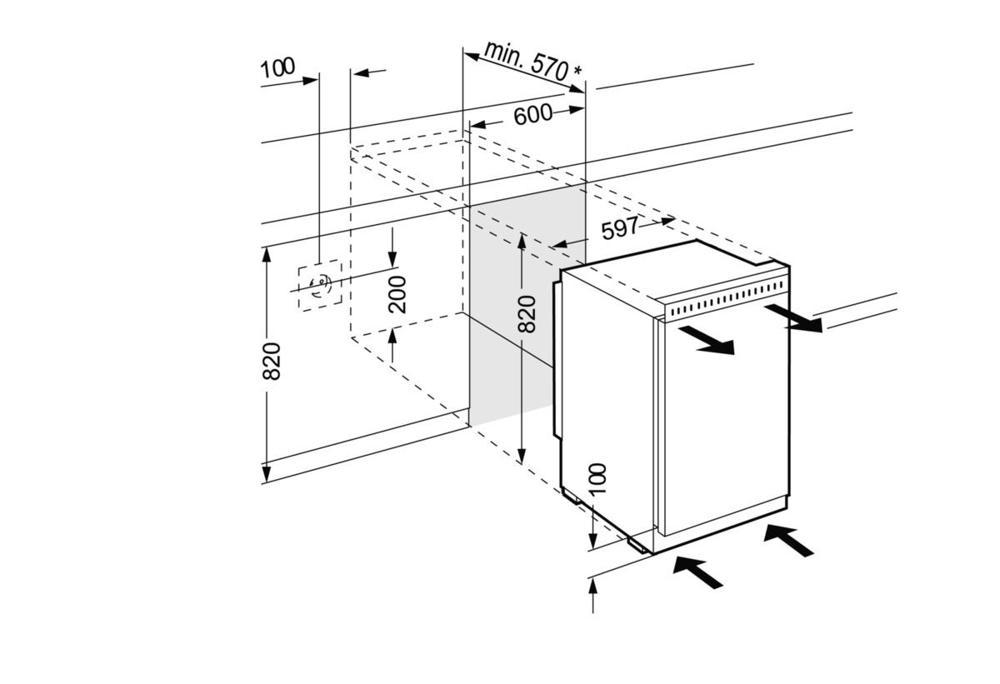 100
min. 570 *
600
597
200
820
820
100