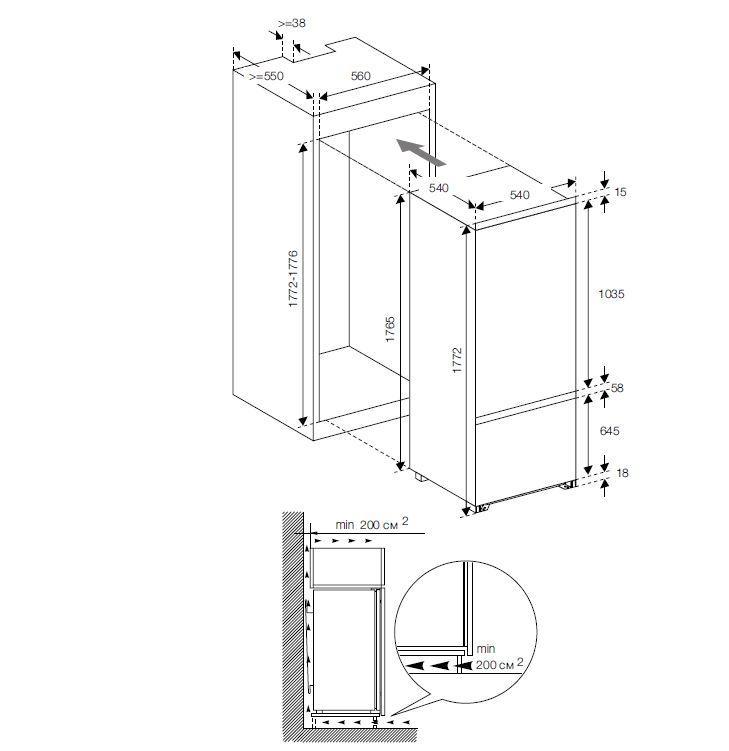 >=38

>=550

560

540

540

15

1772-1776

1765

1772

1035

58

645

18

min 200 см $^2$

min

200 см $^2$