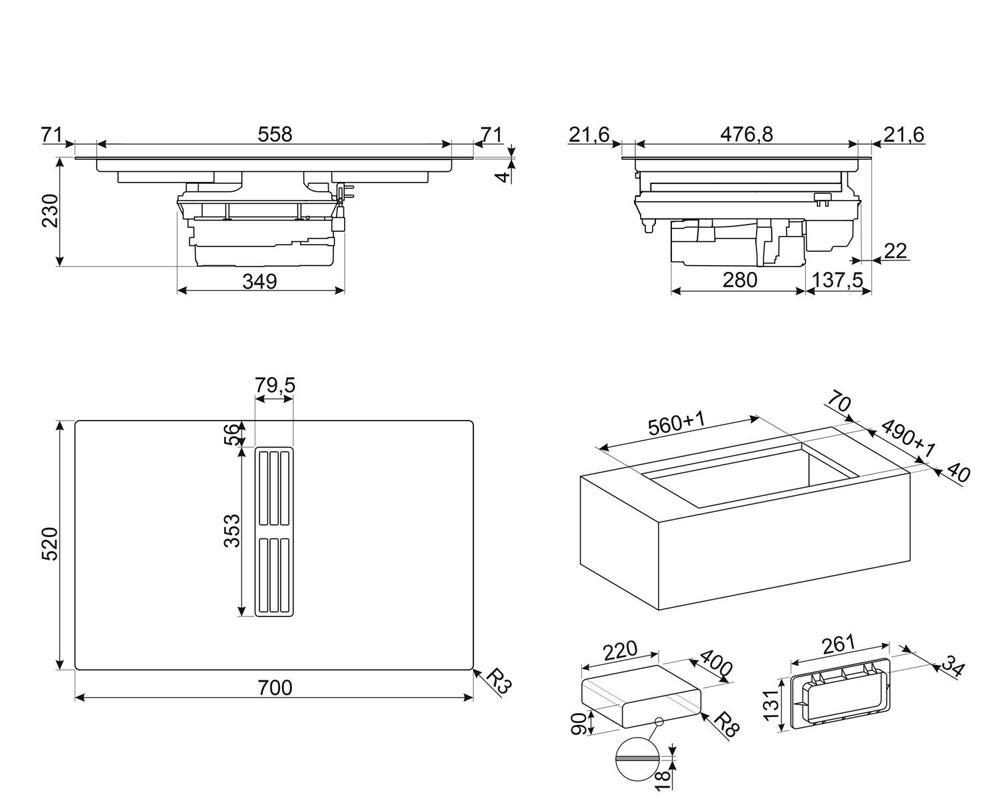 71
558
71
4
230
349
21,6
476,8
21,6
22
280
137,5
79,5
56
353
520
700
R3
560+1
70
490+1
40
220
400
90
R8
18
261
34
131