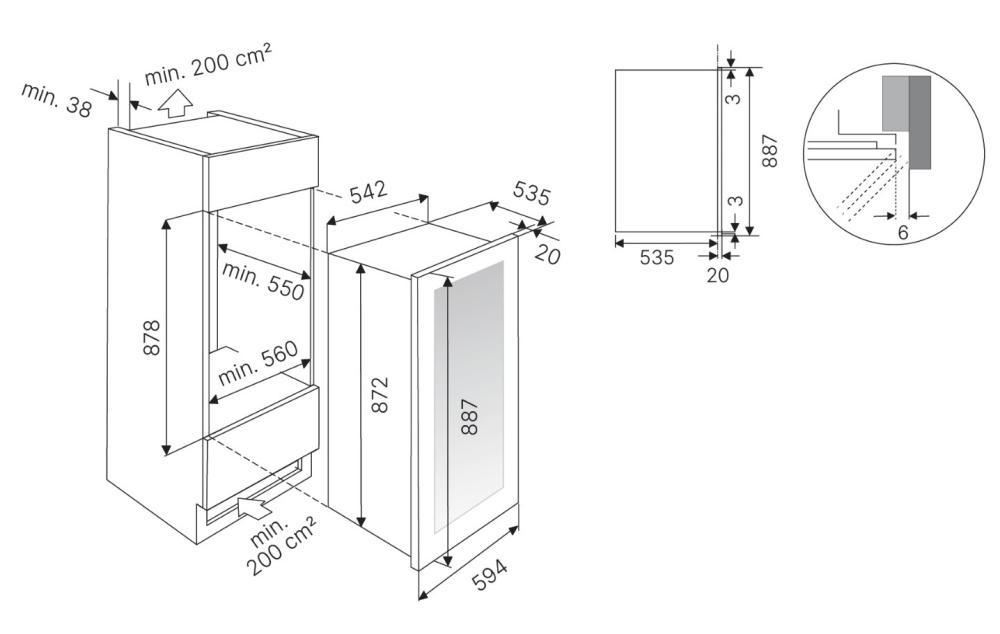 min. 38
min. 200 cm²
542
535
20
min. 550
878
min. 560
872
887
min. 200 cm²
594
3
887
3
535
20
6