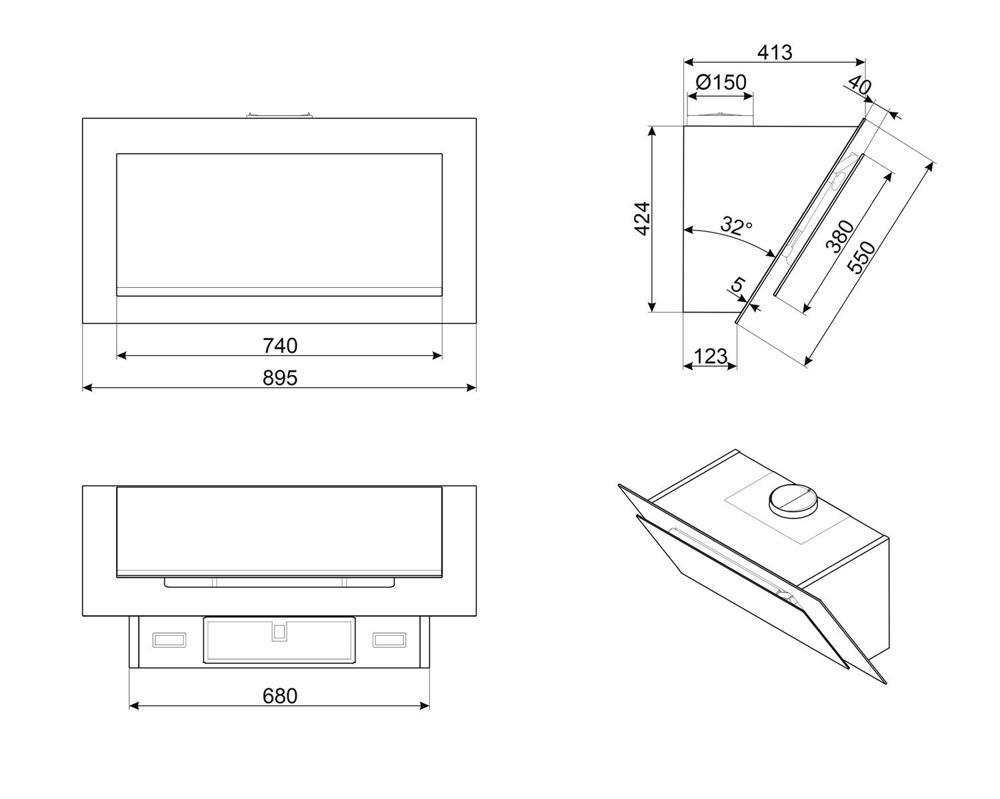 740
895
413
Ø150
40
424
32°
380
550
5
123
680