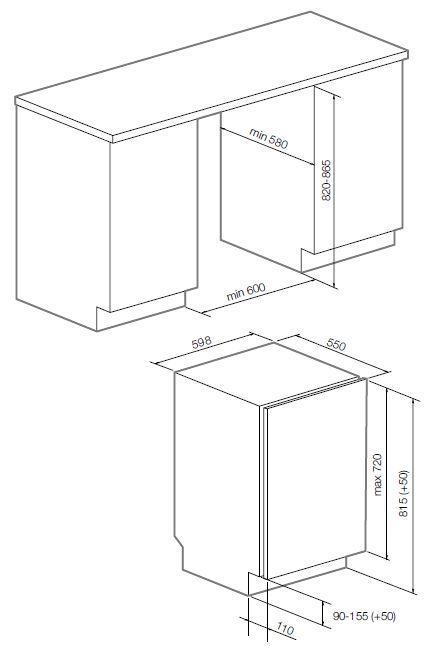 min 580
820-865
min 600
598
550
max 720
815 (+50)
90-155 (+50)
110