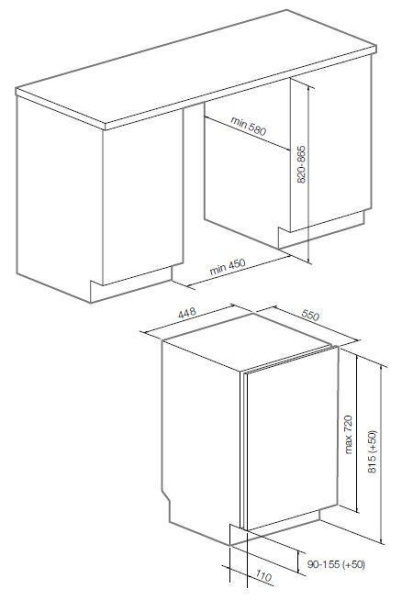 min 580
820-865
min 450
448
550
max 720
815 (+50)
90-155 (+50)
110