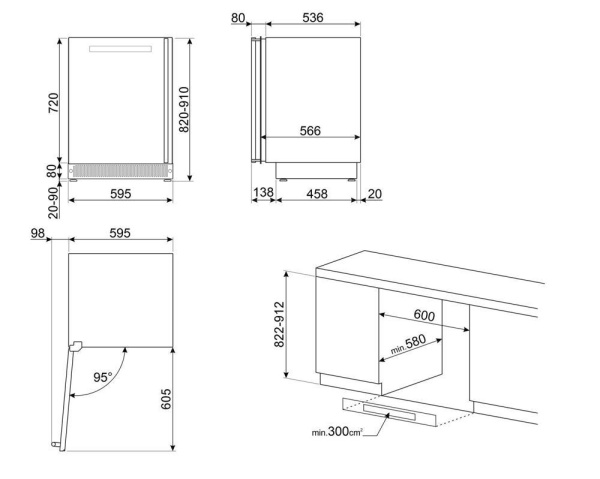 720
80
20-90
595
820-910
80
536
566
138
458
20
98
595
95°
605
822-912
600
min.580
min.300cm²