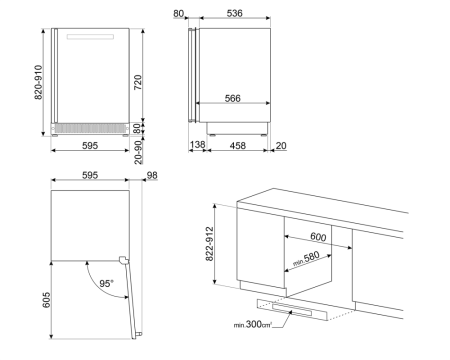 820-910
720
80
20-90
595
80
536
566
138
458
20
595
98
95°
605
822-912
600
min.580
min.300cm²