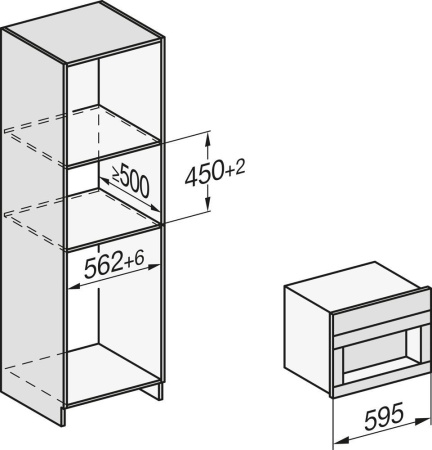 ≥500
450+2
562+6
595