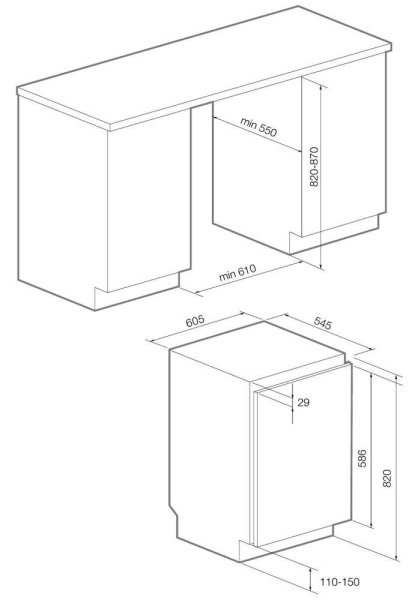 min 550

820-870

min 610

605

545

29

586

820

110-150