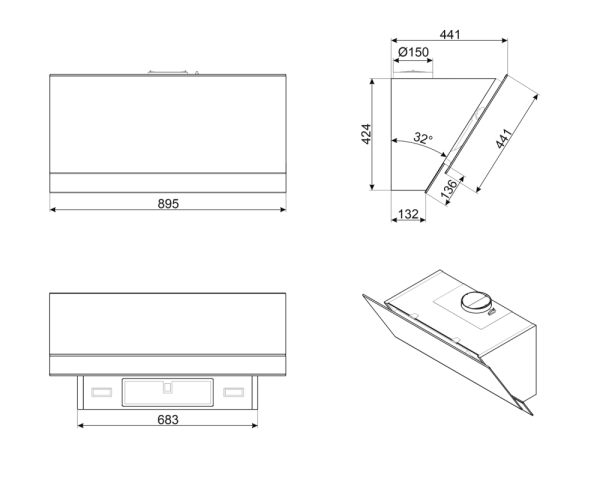 895

441
Ø150
424
32°
441
136
132

683