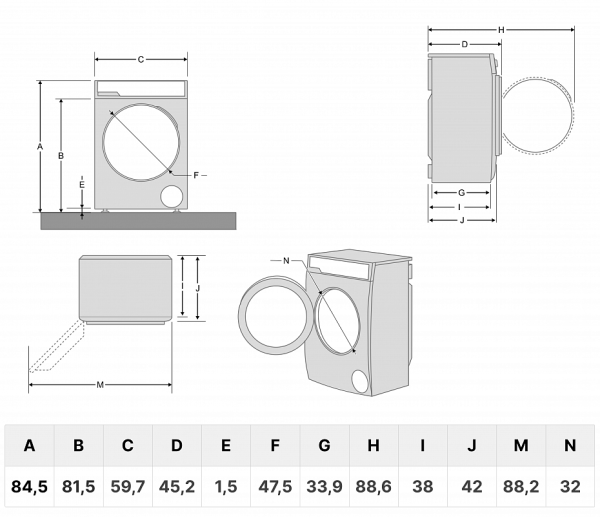 C
A
B
E
F
H
D
G
I
J
I
J
M
N

| A | B | C | D | E | F | G | H | I | J | M | N |
|---|---|---|---|---|---|---|---|---|---|---|---|
| 84,5 | 81,5 | 59,7 | 45,2 | 1,5 | 47,5 | 33,9 | 88,6 | 38 | 42 | 88,2 | 32 |