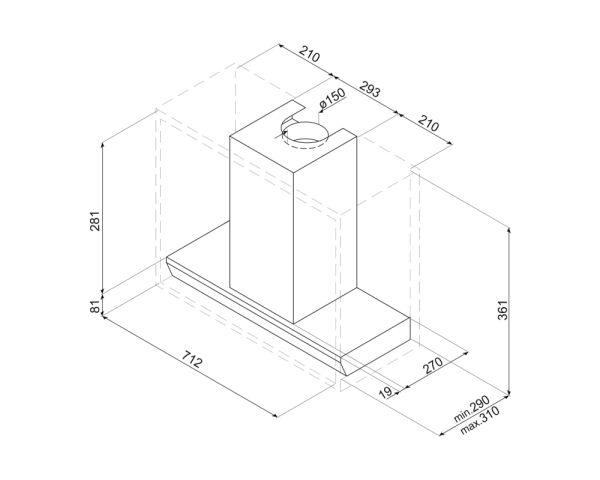 210
293
ø150
210
281
81
712
361
270
19
min.290
max.310