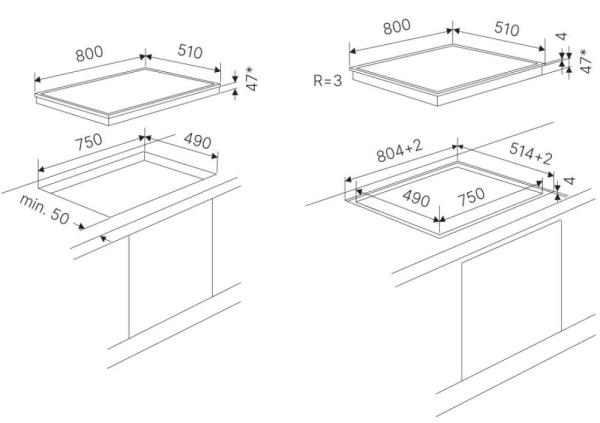 800
510
47*
750
490
min. 50

800
510
4
47*
R=3
804+2
514+2
4
490
750