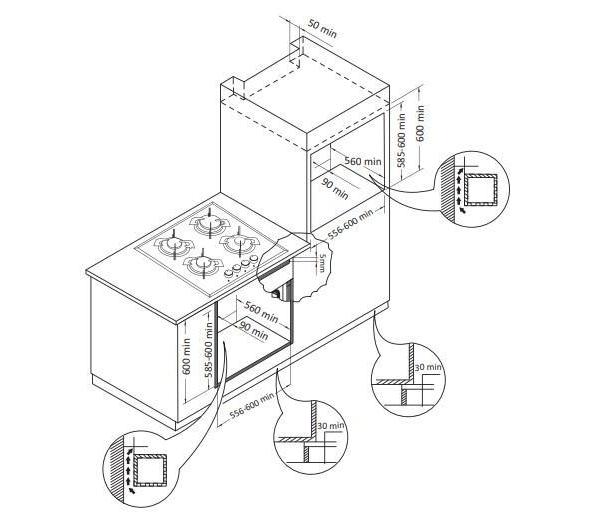 50 min

585-600 min
600 min
560 min
90 min
556-600 min
5mm
560 min
90 min
600 min
585-600 min
556-600 min
30 min
30 min