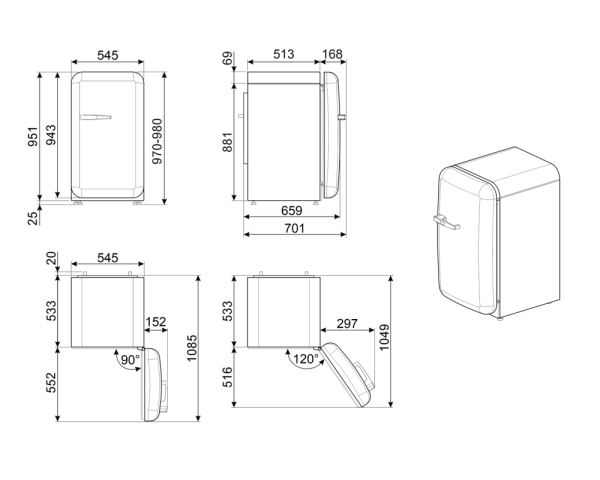 545
951
943
970-980
25
69
513
168
881
659
701
20
545
533
152
90°
552
1085
533
297
120°
516
1049