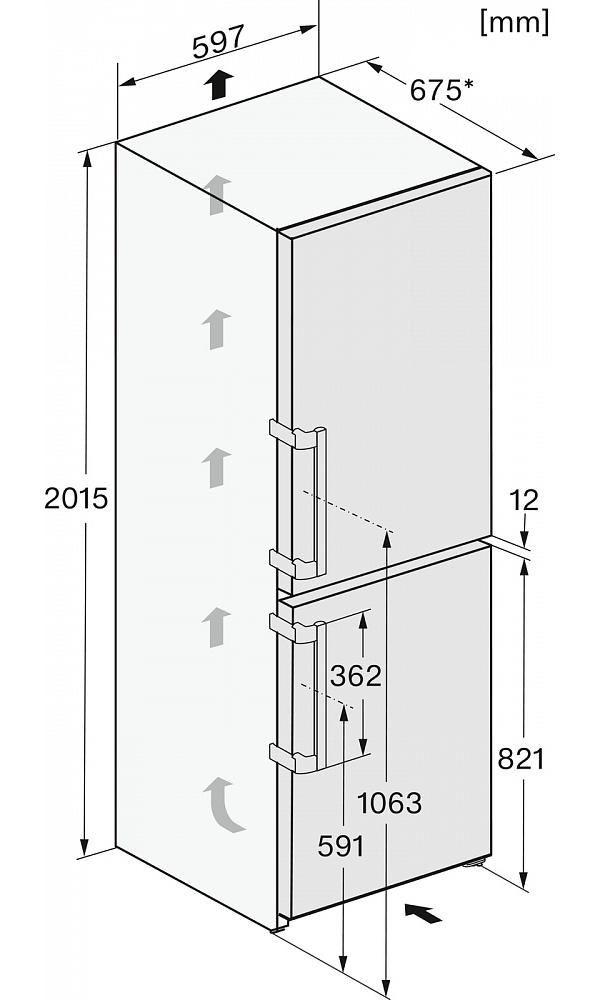 [mm]
597
675*
2015
12
362
821
1063
591