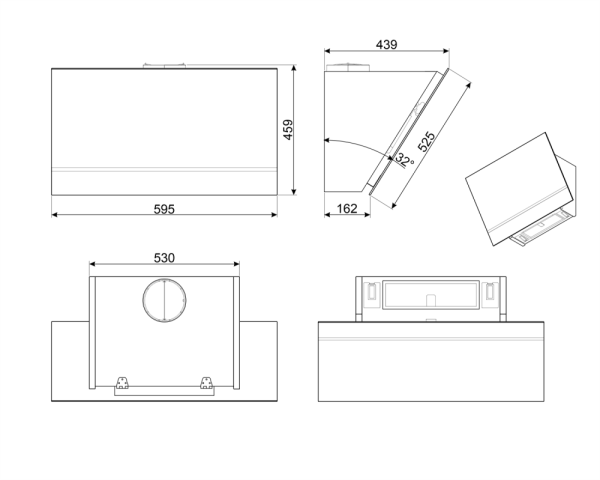 439

459

525

32°

595

162

530