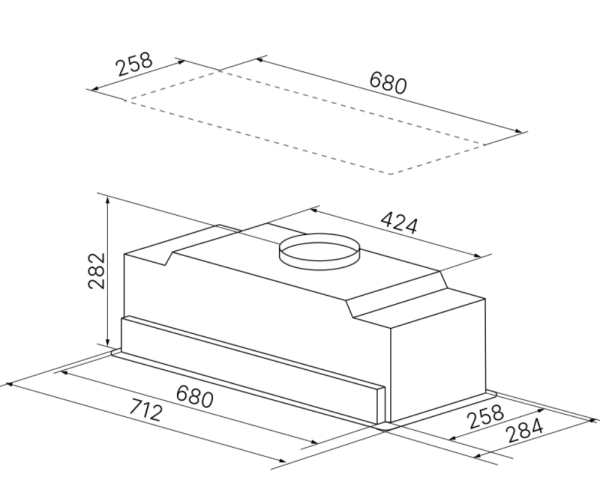 258
680
424
282
680
712
258
284