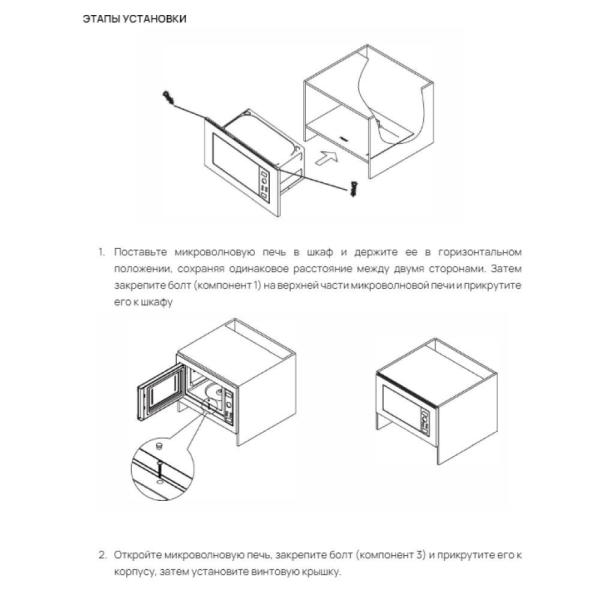 ЭТАПЫ УСТАНОВКИ

1. Поставьте микроволновую печь в шкаф и держите ее в горизонтальном положении, сохраняя одинаковое расстояние между двумя сторонами. Затем закрепите болт (компонент 1) на верхней части микроволновой печи и прикрутите его к шкафу

2. Откройте микроволновую печь, закрепите болт (компонент 3) и прикрутите его к корпусу, затем установите винтовую крышку.