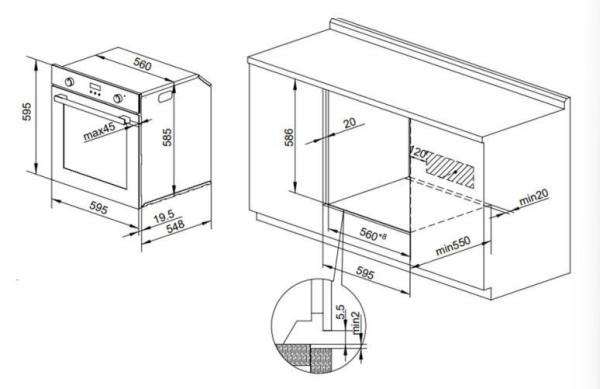 560
595
max45
585
595
19.5
548
586
20
120
min20
$560^{+8}$
min550
595
5.5
min2