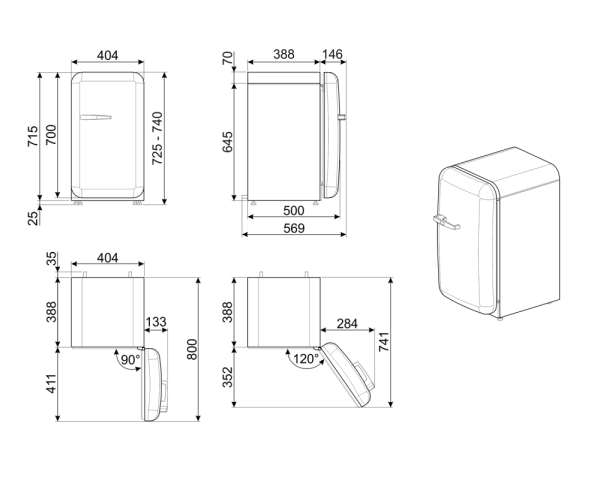 404
715
700
725 - 740
25

70
388
146
645
500
569

35
404
388
133
90°
411
800

388
284
120°
352
741