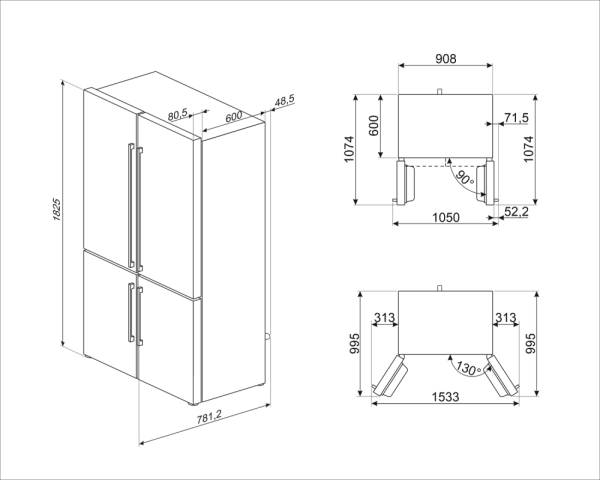 1825

80,5

600

48,5

781,2

908

1074

600

71,5

1074

90°

1050

52,2

995

313

313

995

130°

1533