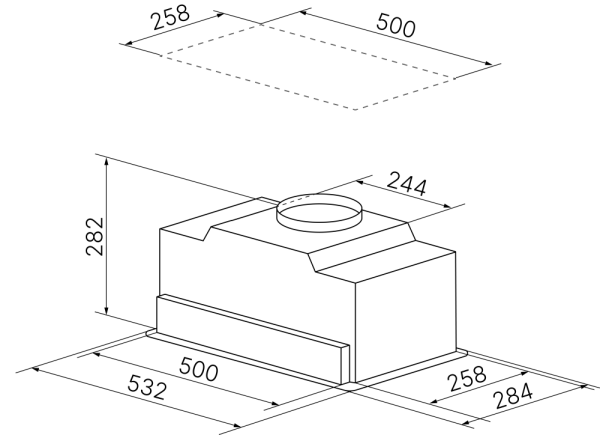 258
500
244
282
500
532
258
284