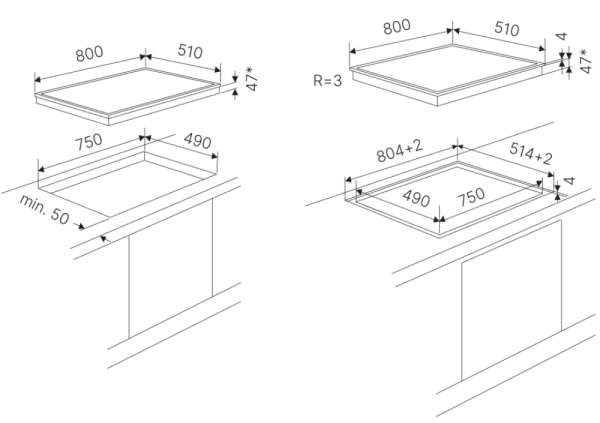 800
510
47*
750
490
min. 50
800
510
4
47*
R=3
804+2
514+2
4
490
750