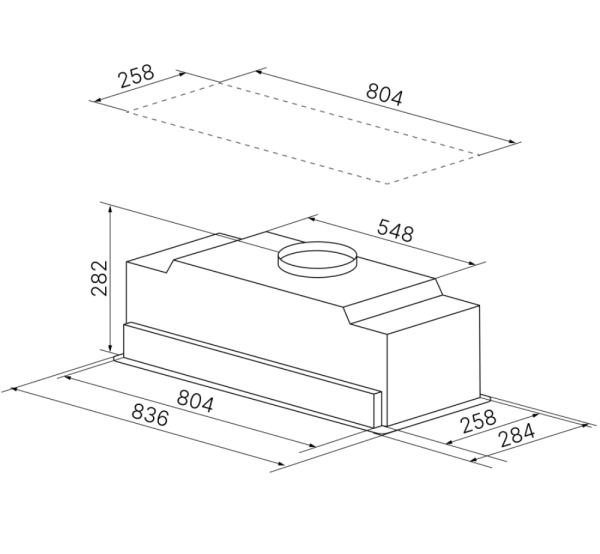 258
804
548
282
804
836
258
284